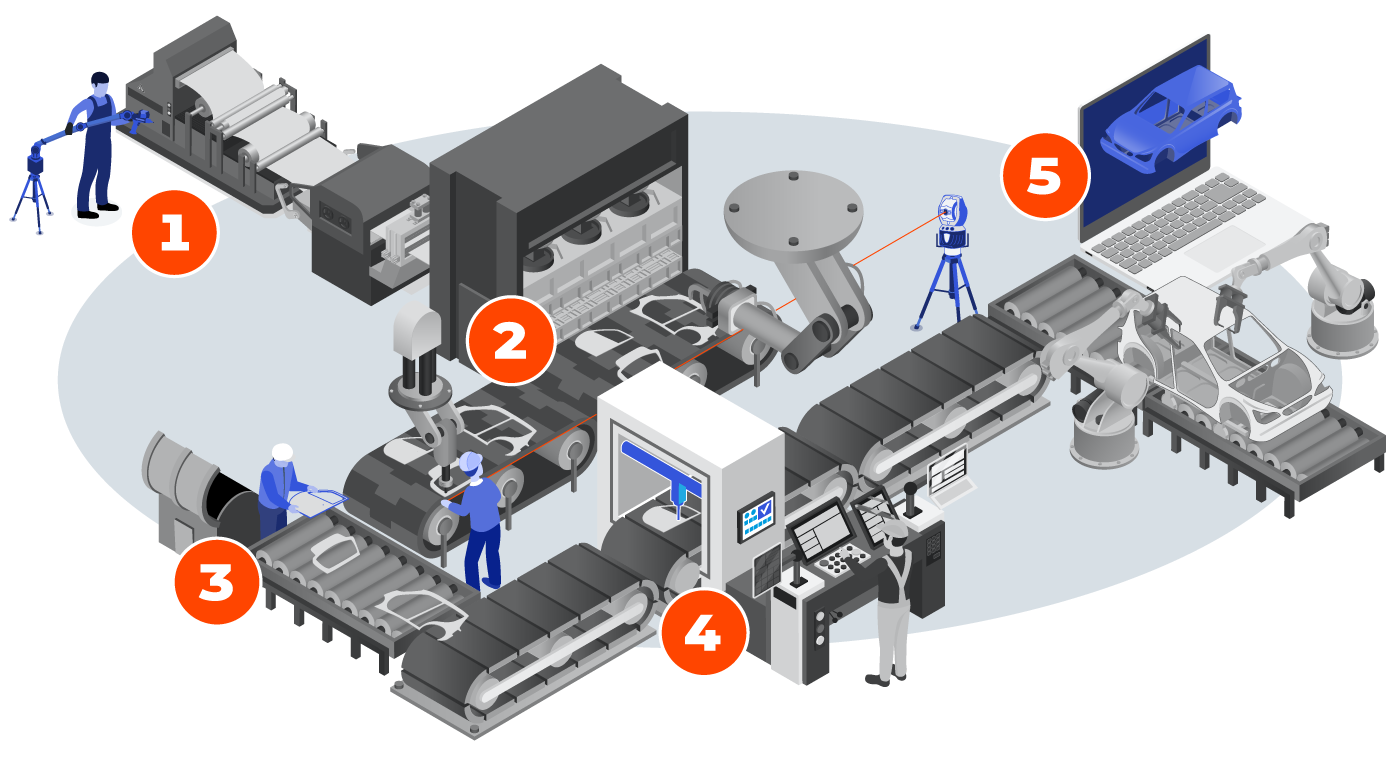 1
2
3
4
5