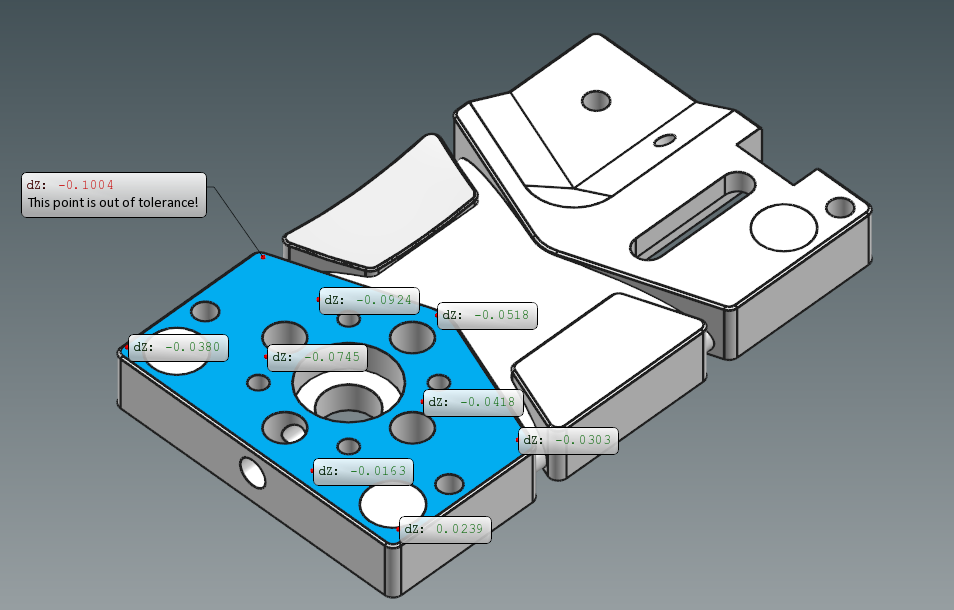 dZ: -0.1004
This point is out of tolerance!

dZ: -0.0924

dZ: -0.0518

dZ: -0.0380

dZ: -0.0745

dZ: -0.0418

dZ: -0.0303

dZ: -0.0163

dZ: 0.0239